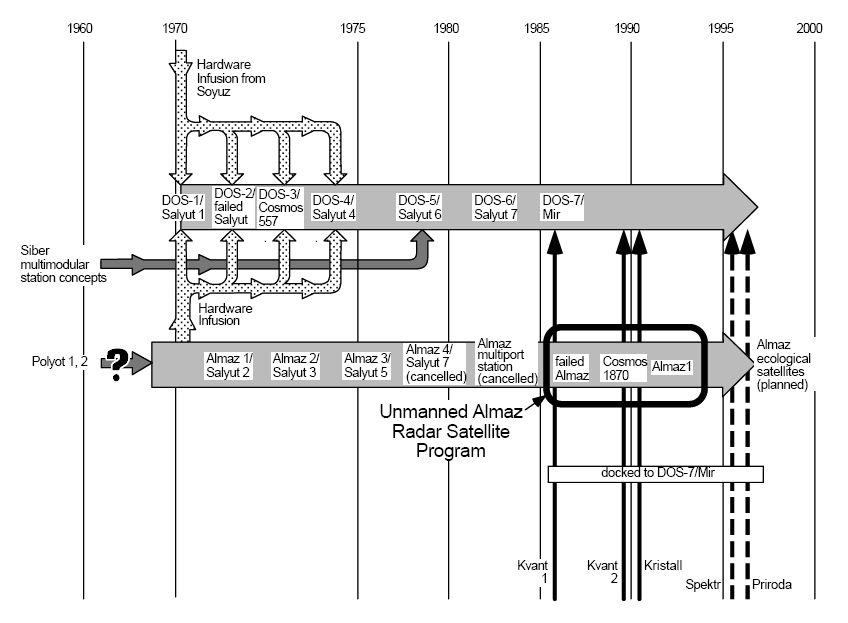 1960 1970 1975 1980 1985 1990 1995 2000

Hardware Infusion from Soyuz

DOS-1/ Salyut 1

DOS-2/ failed Salyut

DOS-3/ Cosmos 557

DOS-4/ Salyut 4

DOS-5/ Salyut 6

DOS-6/ Salyut 7

DOS-7/ Mir

Siber multimodular station concepts

Hardware Infusion

Polyot 1, 2

?

Almaz 1/ Salyut 2

Almaz 2/ Salyut 3

Almaz 3/ Salyut 5

Almaz 4/ Salyut 7 (cancelled)

Almaz multiport station (cancelled)

failed Almaz

Cosmos 1870

Almaz1

Almaz ecological satellites (planned)

Unmanned Almaz Radar Satellite Program

docked to DOS-7/Mir

Kvant 1

Kvant 2

Kristall

Spektr

Priroda